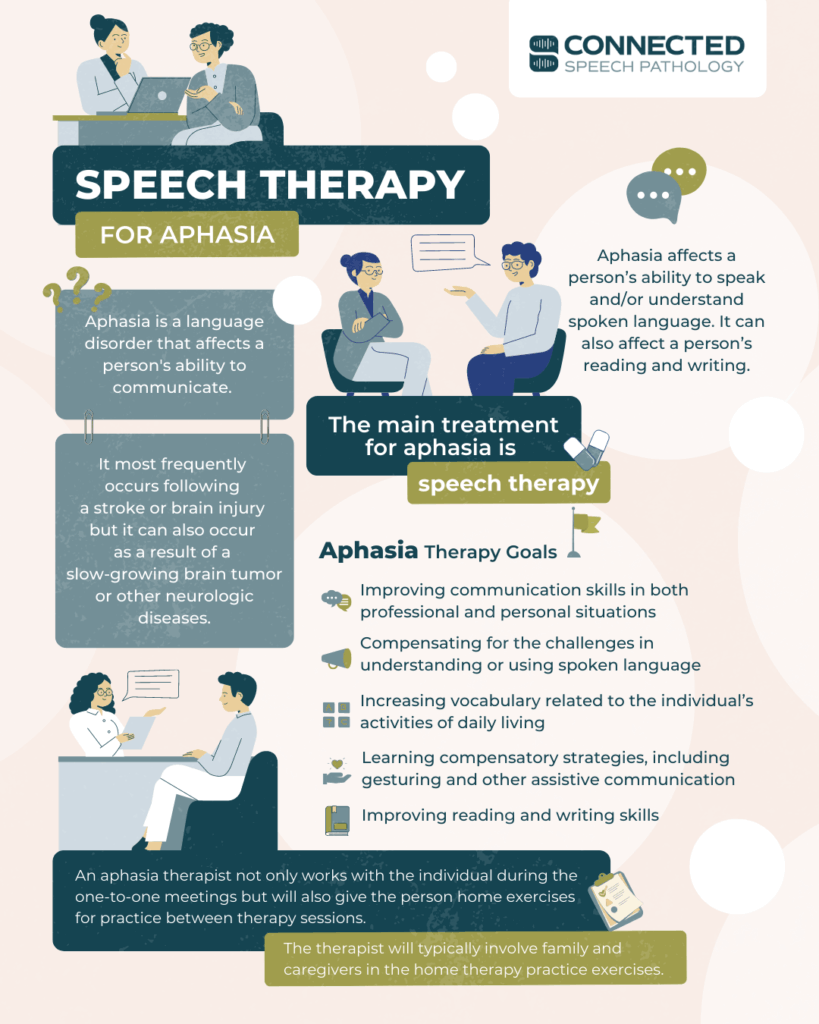 CONNECTED
SPEECH PATHOLOGY

SPEECH THERAPY
FOR APHASIA

Aphasia is a language disorder that affects a person's ability to communicate.

It most frequently occurs following a stroke or brain injury but it can also occur as a result of a slow-growing brain tumor or other neurologic diseases.

Aphasia affects a person's ability to speak and/or understand spoken language. It can also affect a person's reading and writing.

The main treatment for aphasia is
speech therapy

Aphasia Therapy Goals

Improving communication skills in both professional and personal situations

Compensating for the challenges in understanding or using spoken language

Increasing vocabulary related to the individual's activities of daily living

Learning compensatory strategies, including gesturing and other assistive communication

Improving reading and writing skills

An aphasia therapist not only works with the individual during the one-to-one meetings but will also give the person home exercises for practice between therapy sessions.

The therapist will typically involve family and caregivers in the home therapy practice exercises.