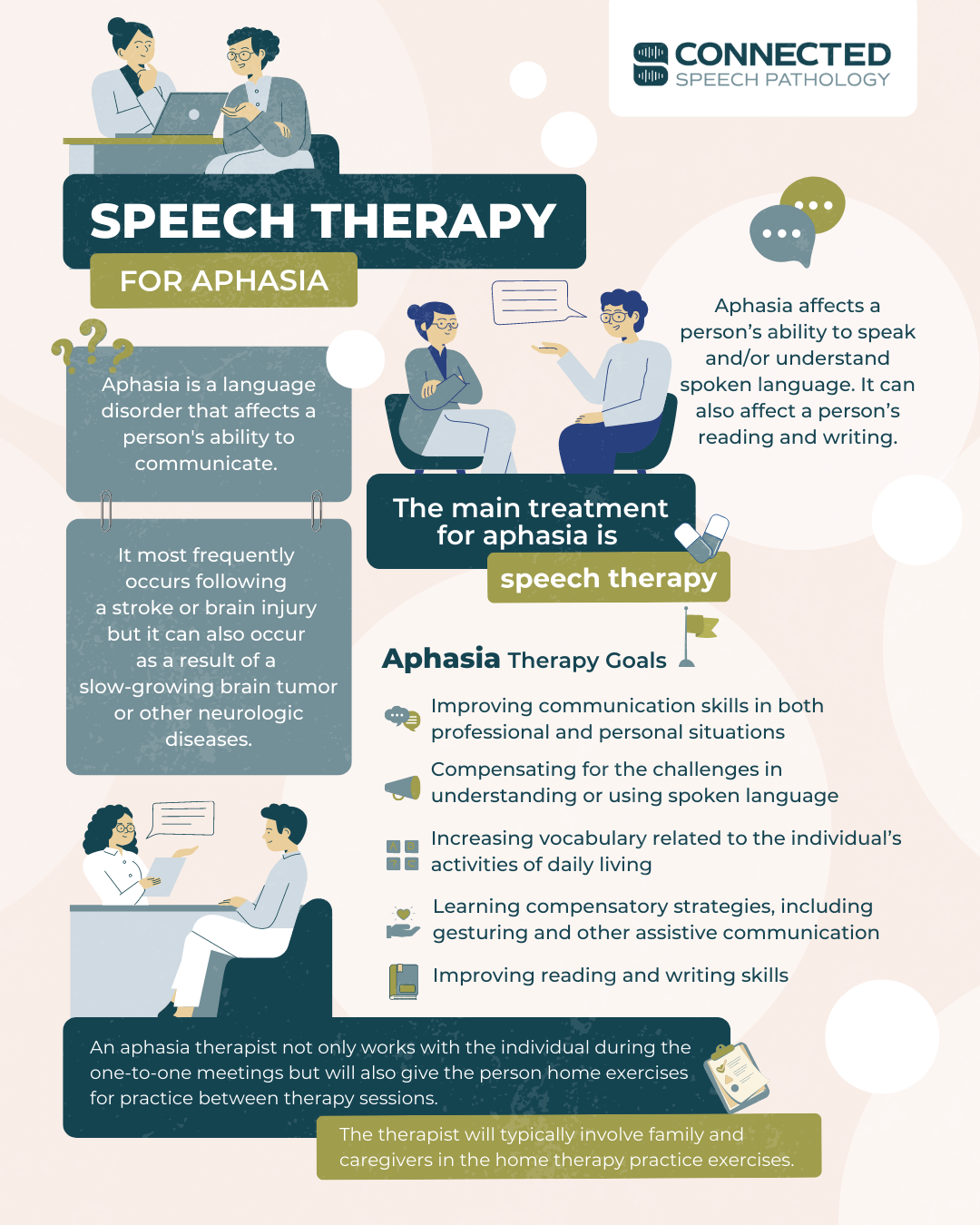 CONNECTED
SPEECH PATHOLOGY

SPEECH THERAPY
FOR APHASIA

Aphasia is a language disorder that affects a person's ability to communicate.

It most frequently occurs following a stroke or brain injury but it can also occur as a result of a slow-growing brain tumor or other neurologic diseases.

Aphasia affects a person's ability to speak and/or understand spoken language. It can also affect a person's reading and writing.

The main treatment for aphasia is
speech therapy

Aphasia Therapy Goals

Improving communication skills in both professional and personal situations

Compensating for the challenges in understanding or using spoken language

Increasing vocabulary related to the individual's activities of daily living

Learning compensatory strategies, including gesturing and other assistive communication

Improving reading and writing skills

An aphasia therapist not only works with the individual during the one-to-one meetings but will also give the person home exercises for practice between therapy sessions.

The therapist will typically involve family and caregivers in the home therapy practice exercises.